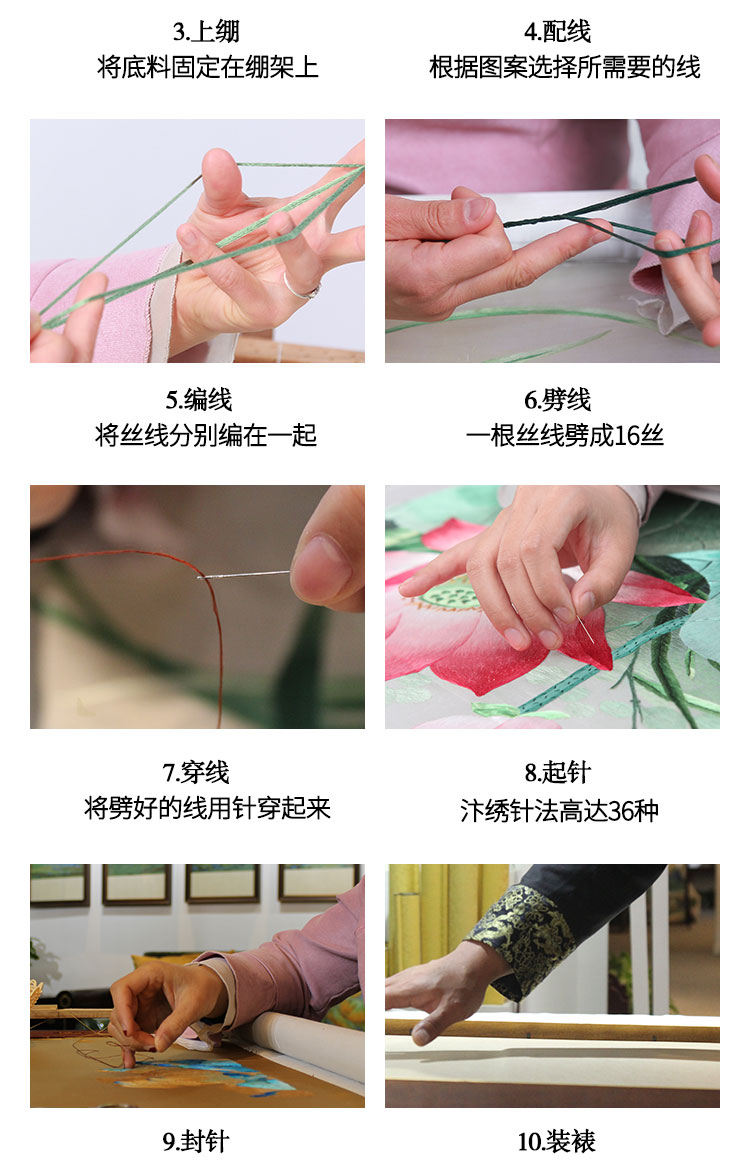 3.上绷
将底料固定在绷架上

4.配线
根据图案选择所需要的线

5.编线
将丝线分别编在一起

6.劈线
一根丝线劈成16丝

7.穿线
将劈好的线用针穿起来

8.起针
汴绣针法高达36种

9.封针

10.装裱