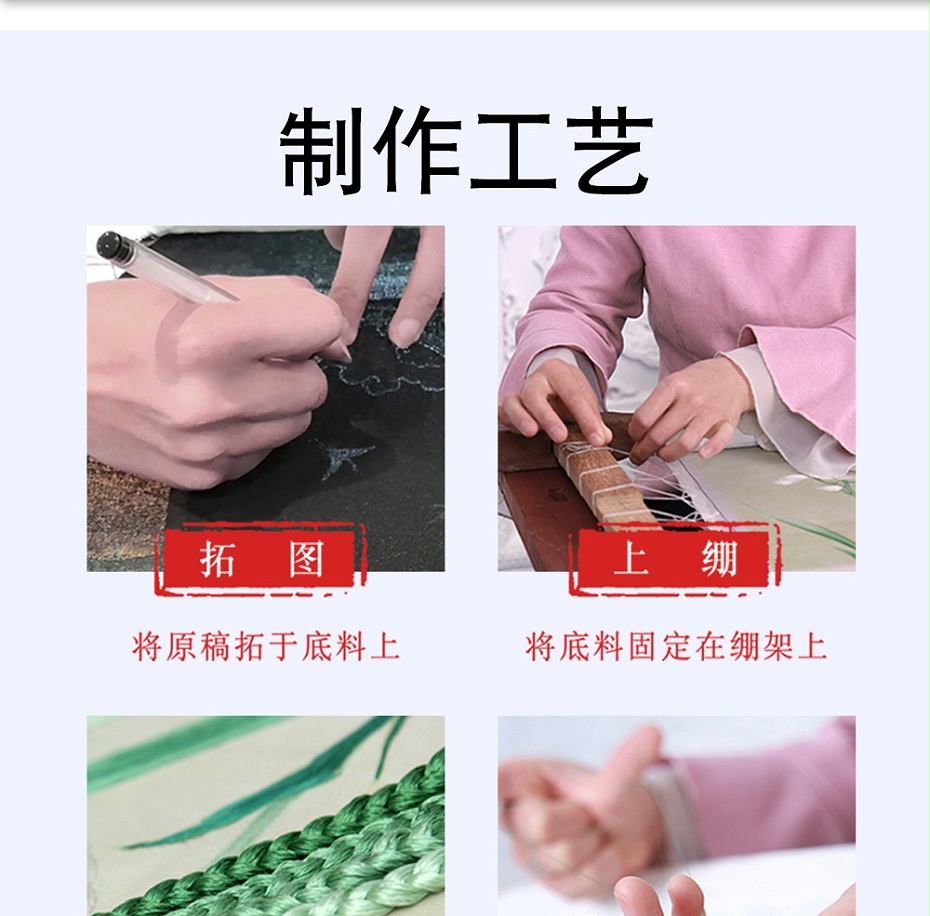 制作工艺

拓 图

将原稿拓于底料上

上 绷

将底料固定在绷架上