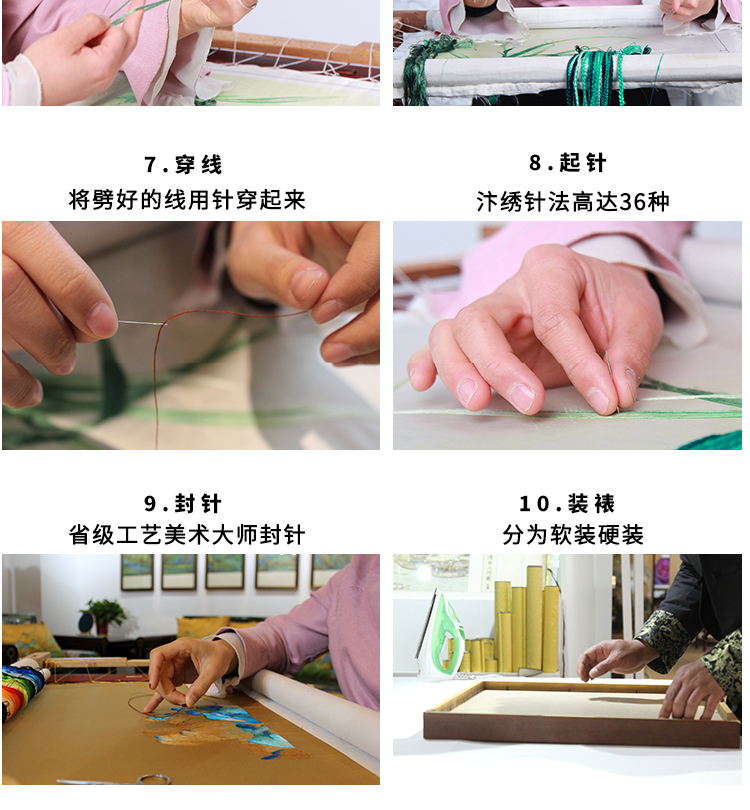 7.穿线
将劈好的线用针穿起来

8.起针
汴绣针法高达36种

9.封针
省级工艺美术大师封针

10.装裱
分为软装硬装