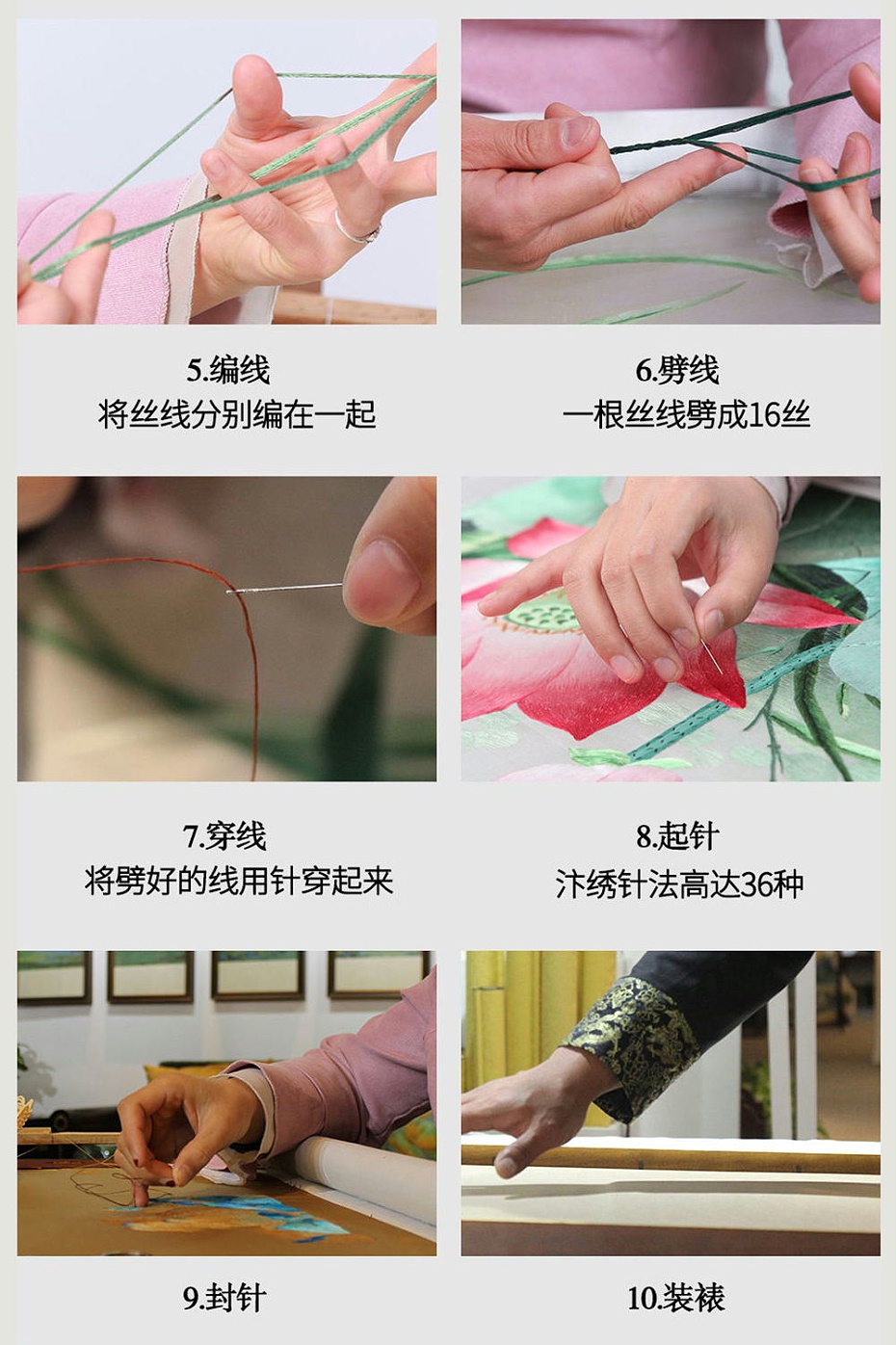 5.编线
将丝线分别编在一起

6.劈线
一根丝线劈成16丝

7.穿线
将劈好的线用针穿起来

8.起针
汴绣针法高达36种

9.封针

10.装裱