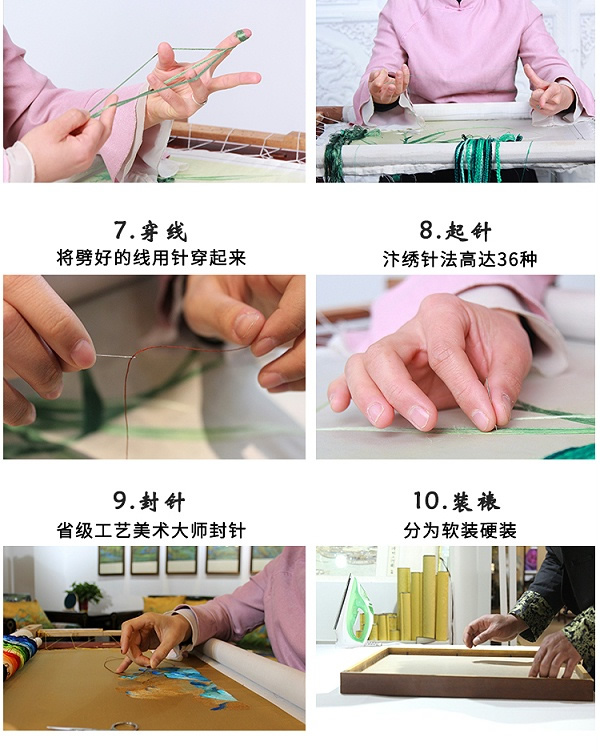 7.穿线
将劈好的线用针穿起来

8.起针
汴绣针法高达36种

9.封针
省级工艺美术大师封针

10.装裱
分为软装硬装