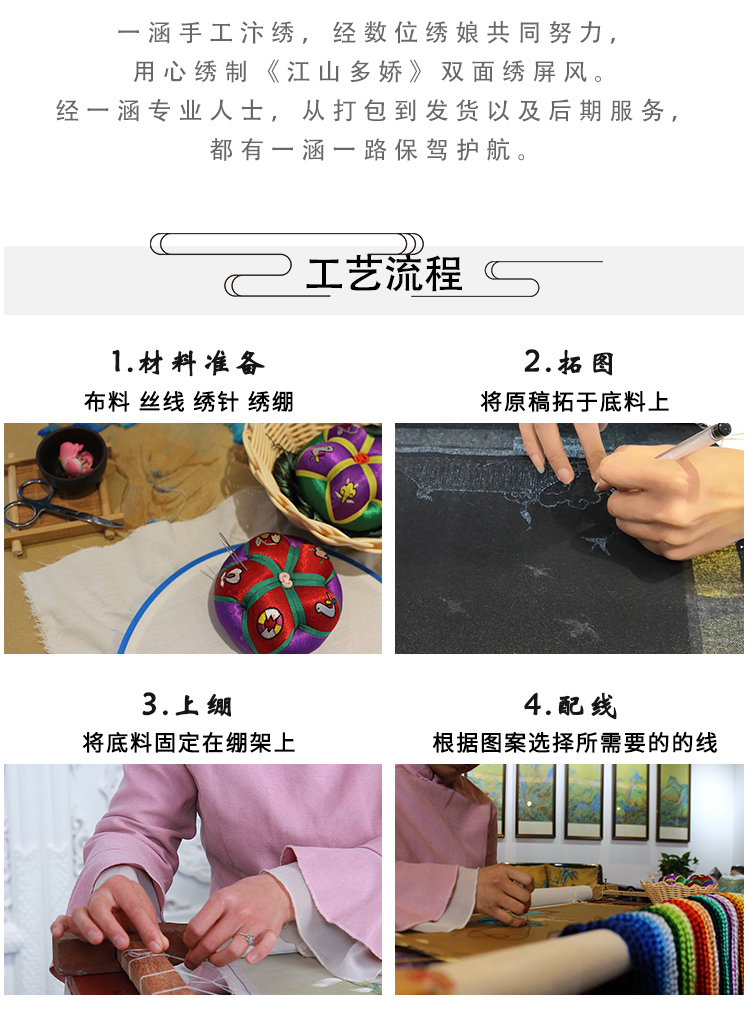 一涵手工汴绣，经数位绣娘共同努力，
用心绣制《江山多娇》双面绣屏风。
经一涵专业人士，从打包到发货以及后期服务，
都有一涵一路保驾护航。

工艺流程

1.材料准备
布料 丝线 绣针 绣绷

2.拓图
将原稿拓于底料上

3.上绷
将底料固定在绷架上

4.配线
根据图案选择所需要的的线