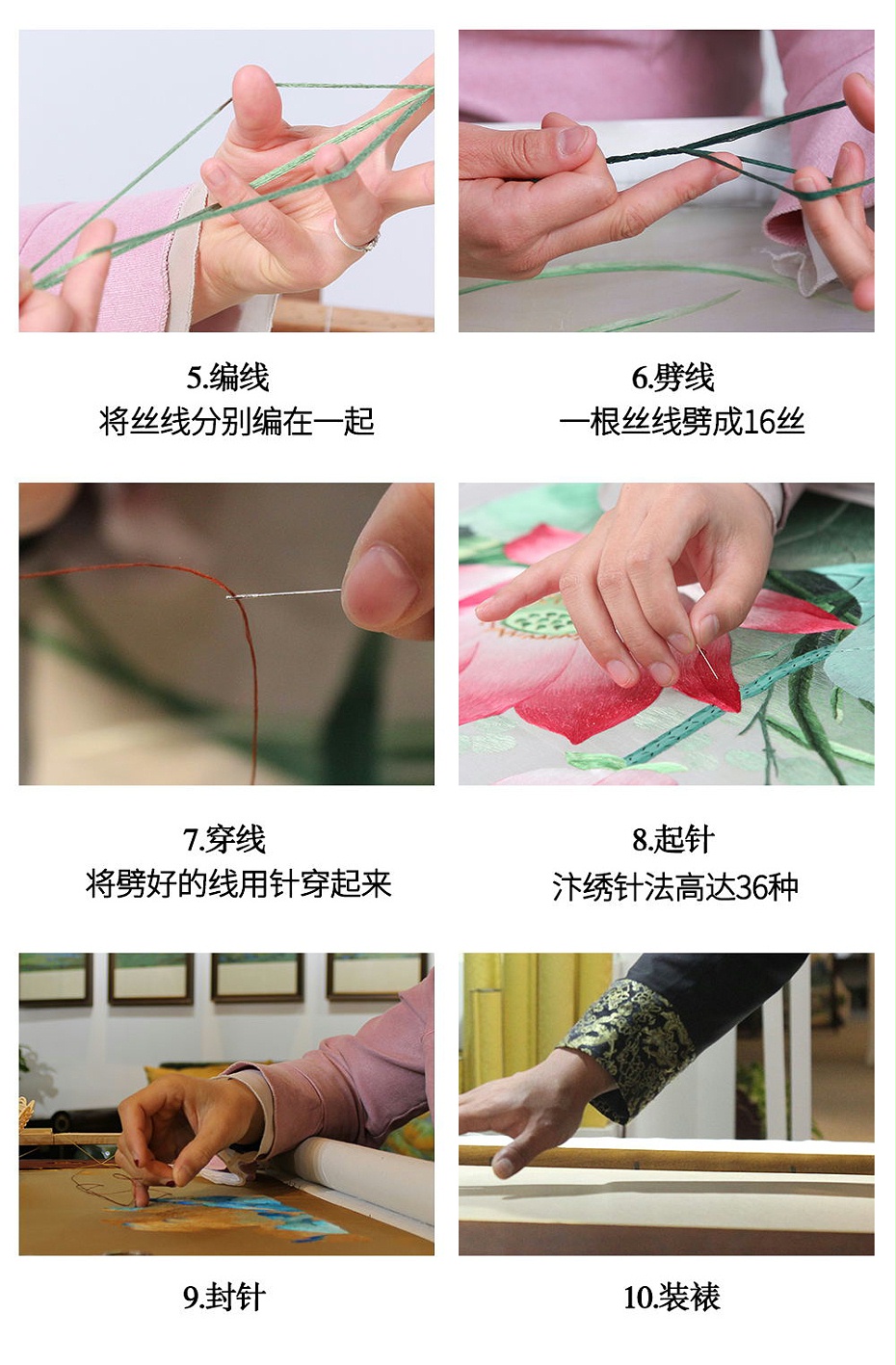 5.编线
将丝线分别编在一起

6.劈线
一根丝线劈成16丝

7.穿线
将劈好的线用针穿起来

8.起针
汴绣针法高达36种

9.封针

10.装裱