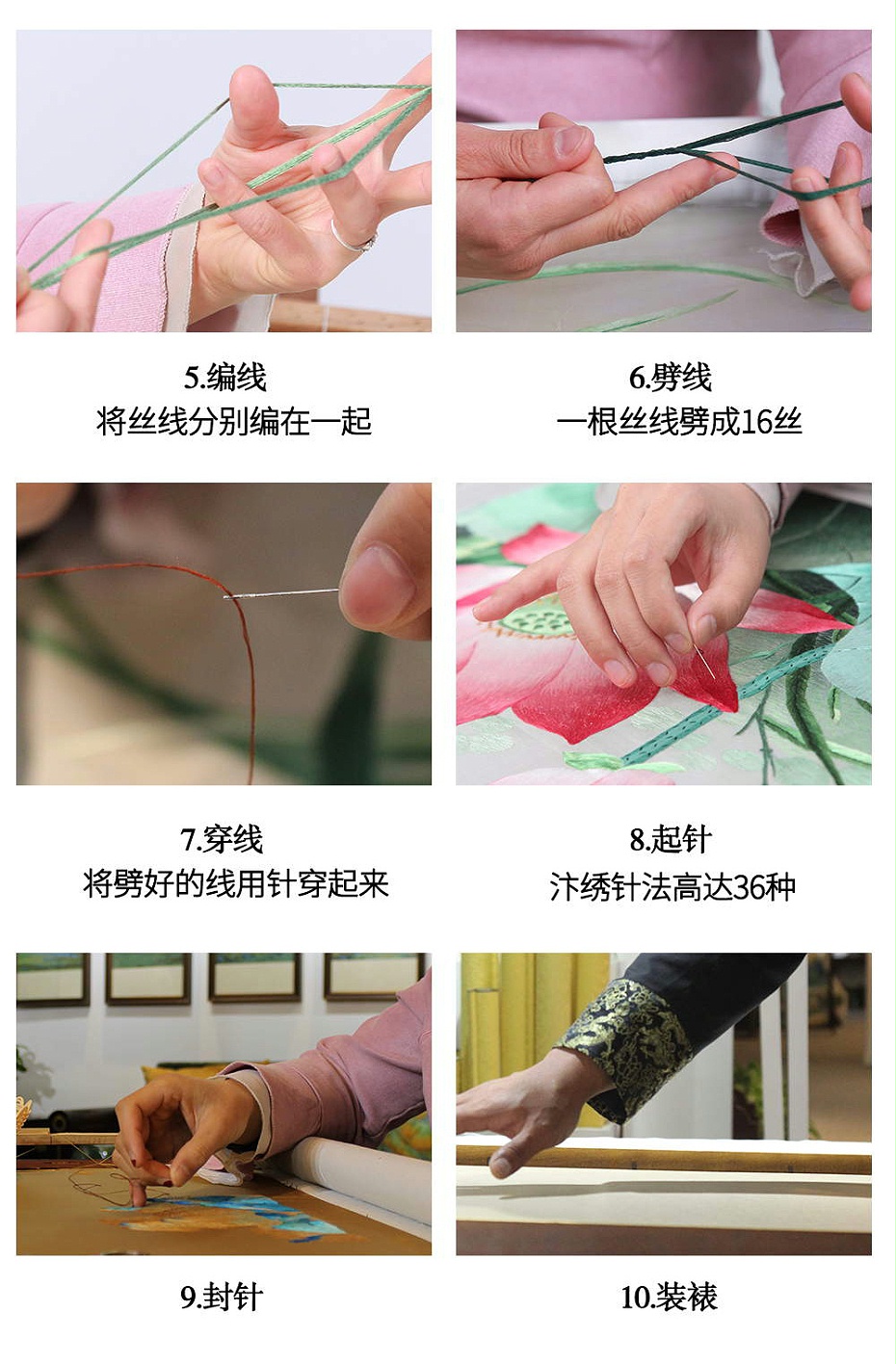 5.编线
将丝线分别编在一起

6.劈线
一根丝线劈成16丝

7.穿线
将劈好的线用针穿起来

8.起针
汴绣针法高达36种

9.封针

10.装裱