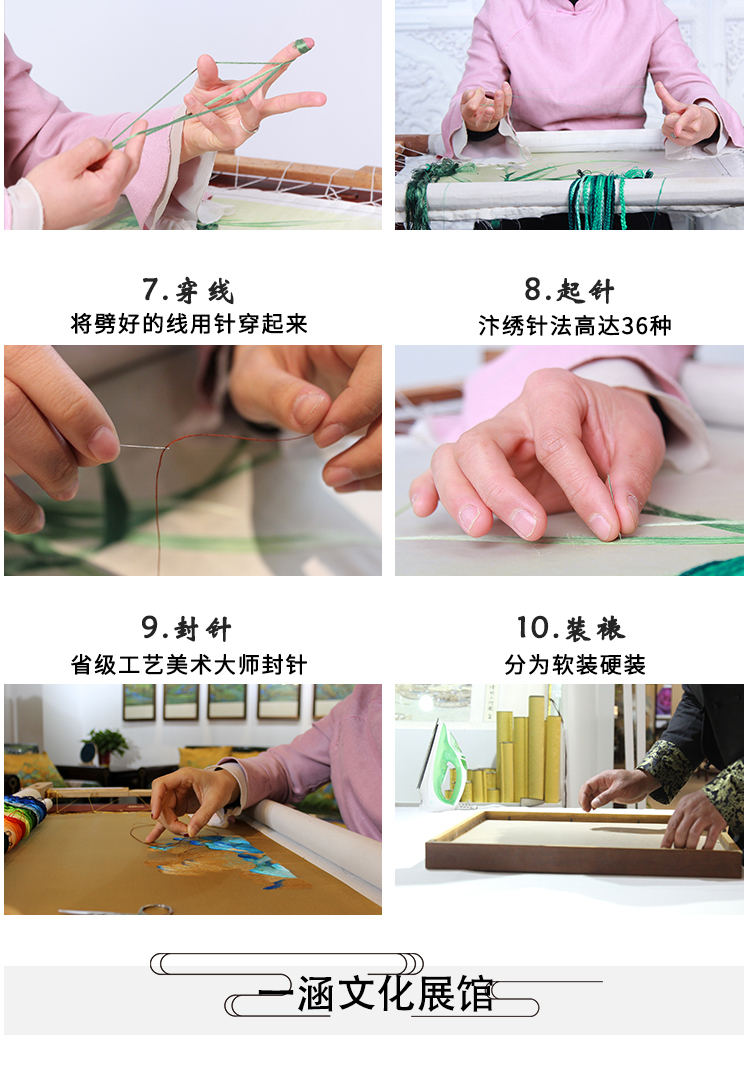 7.穿线
将劈好的线用针穿起来

8.起针
汴绣针法高达36种

9.封针
省级工艺美术大师封针

10.装裱
分为软装硬装

一涵文化展馆