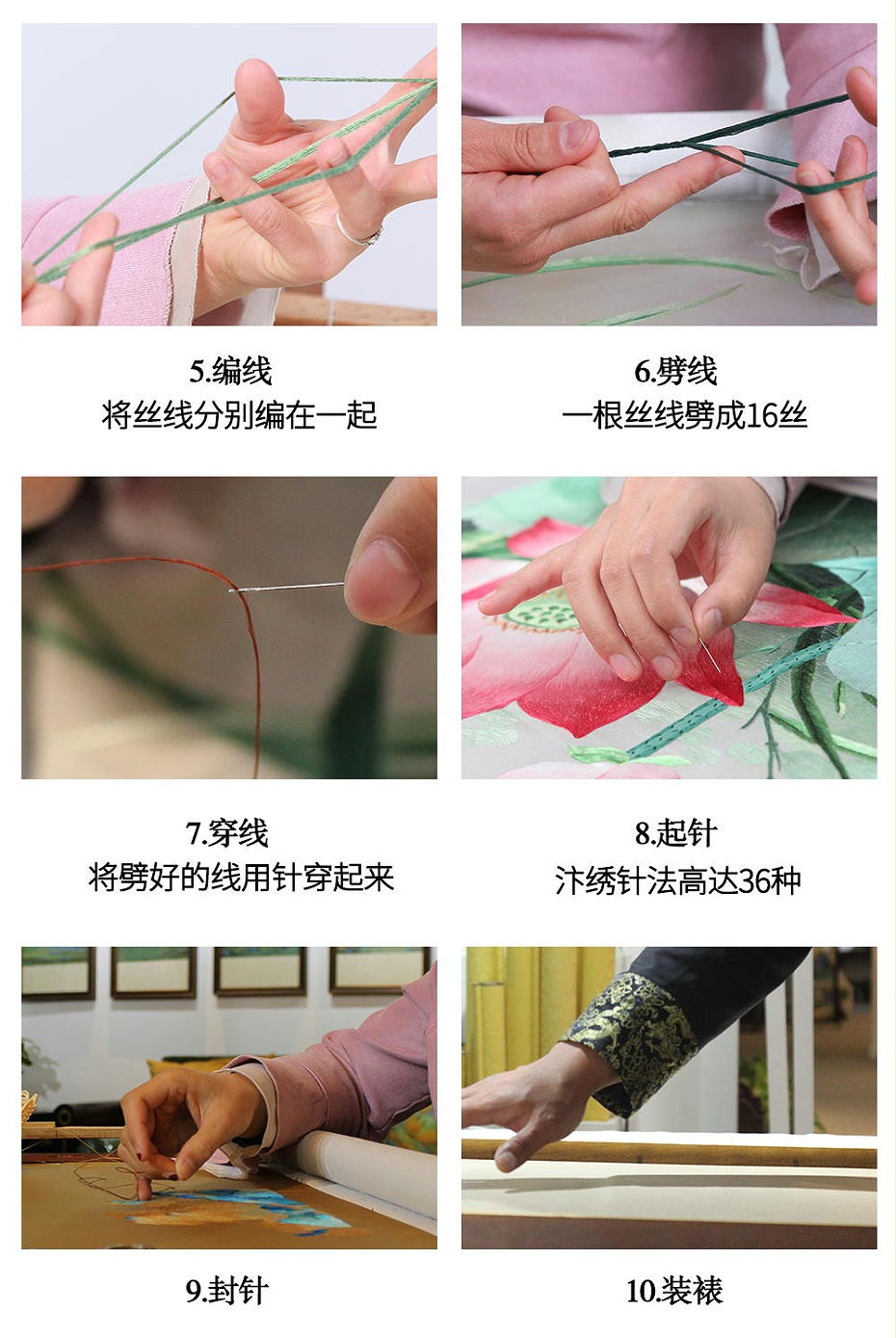 5.编线
将丝线分别编在一起

6.劈线
一根丝线劈成16丝

7.穿线
将劈好的线用针穿起来

8.起针
汴绣针法高达36种

9.封针

10.装裱