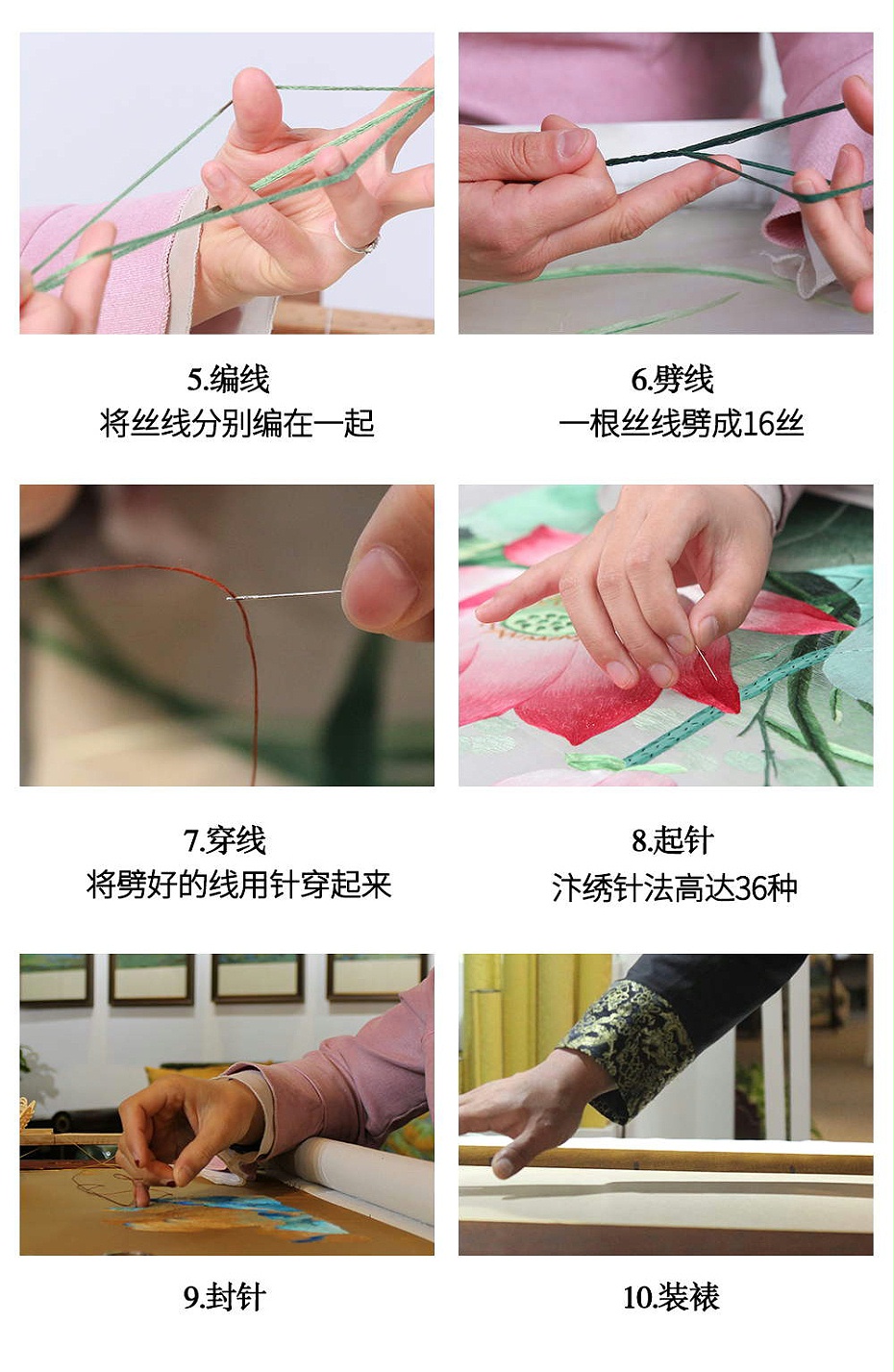 5.编线
将丝线分别编在一起

6.劈线
一根丝线劈成16丝

7.穿线
将劈好的线用针穿起来

8.起针
汴绣针法高达36种

9.封针

10.装裱