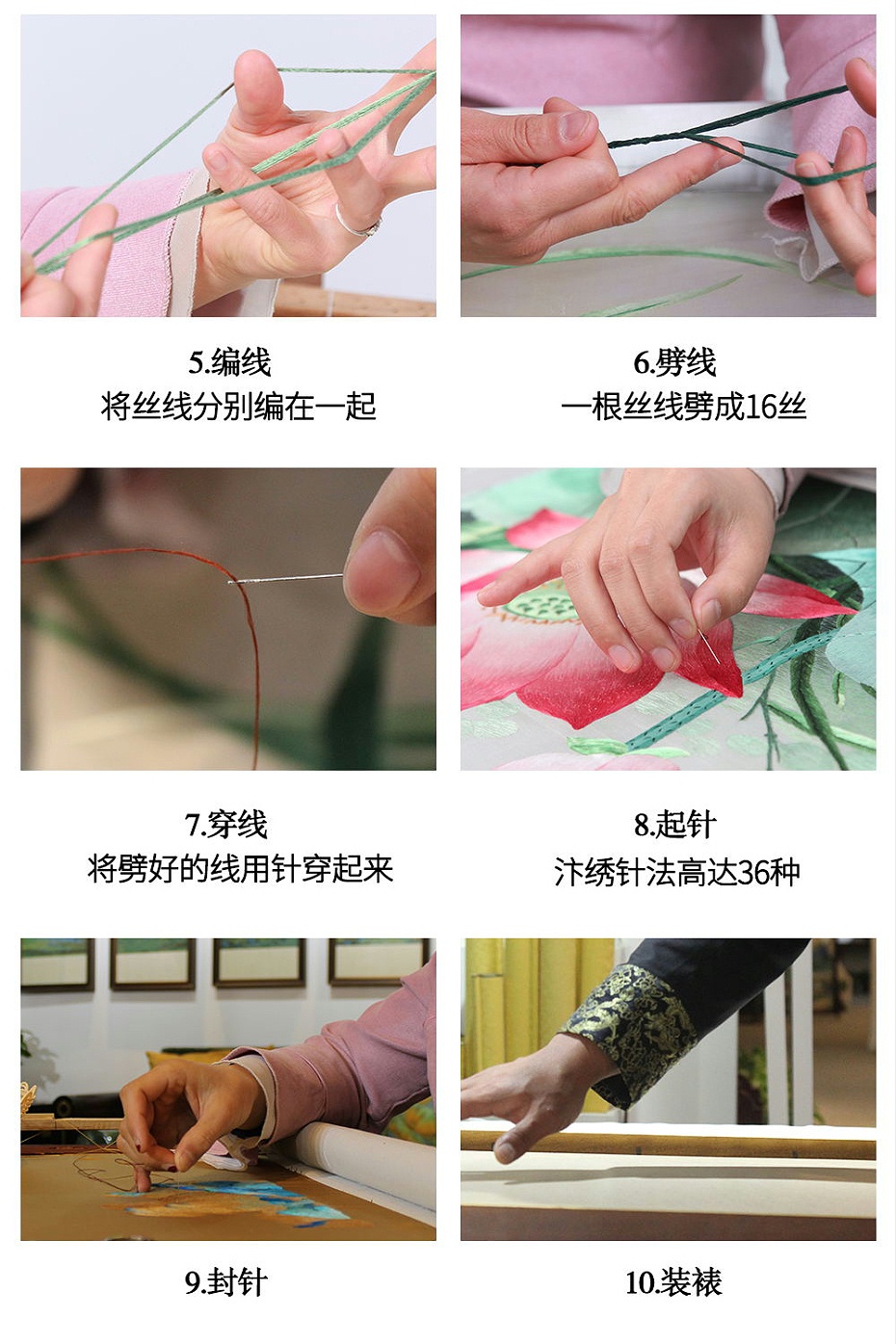 5.编线
将丝线分别编在一起

6.劈线
一根丝线劈成16丝

7.穿线
将劈好的线用针穿起来

8.起针
汴绣针法高达36种

9.封针

10.装裱