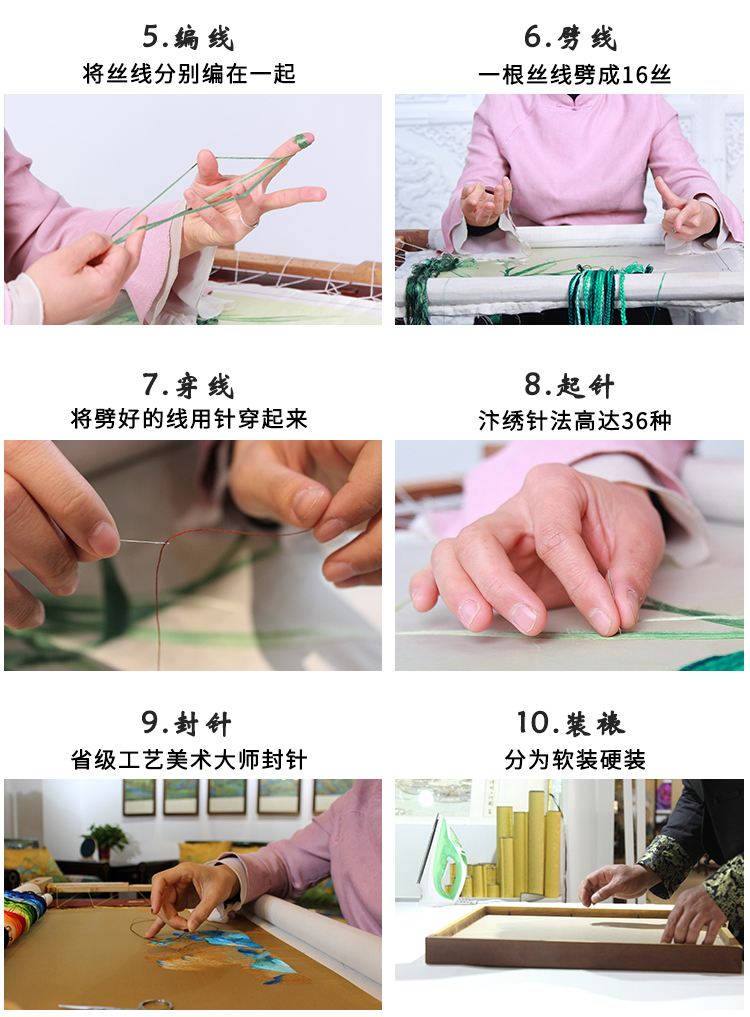 5.编线
将丝线分别编在一起

6.劈线
一根丝线劈成16丝

7.穿线
将劈好的线用针穿起来

8.起针
汴绣针法高达36种

9.封针
省级工艺美术大师封针

10.装裱
分为软装硬装