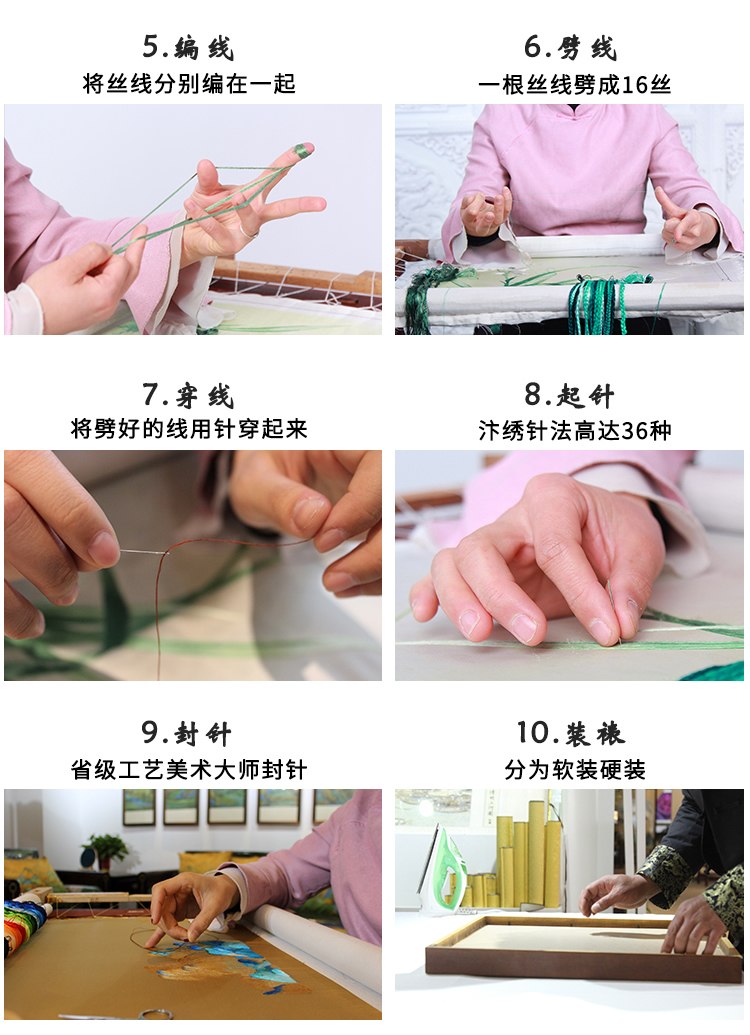 5.编线
将丝线分别编在一起

6.劈线
一根丝线劈成16丝

7.穿线
将劈好的线用针穿起来

8.起针
汴绣针法高达36种

9.封针
省级工艺美术大师封针

10.装裱
分为软装硬装