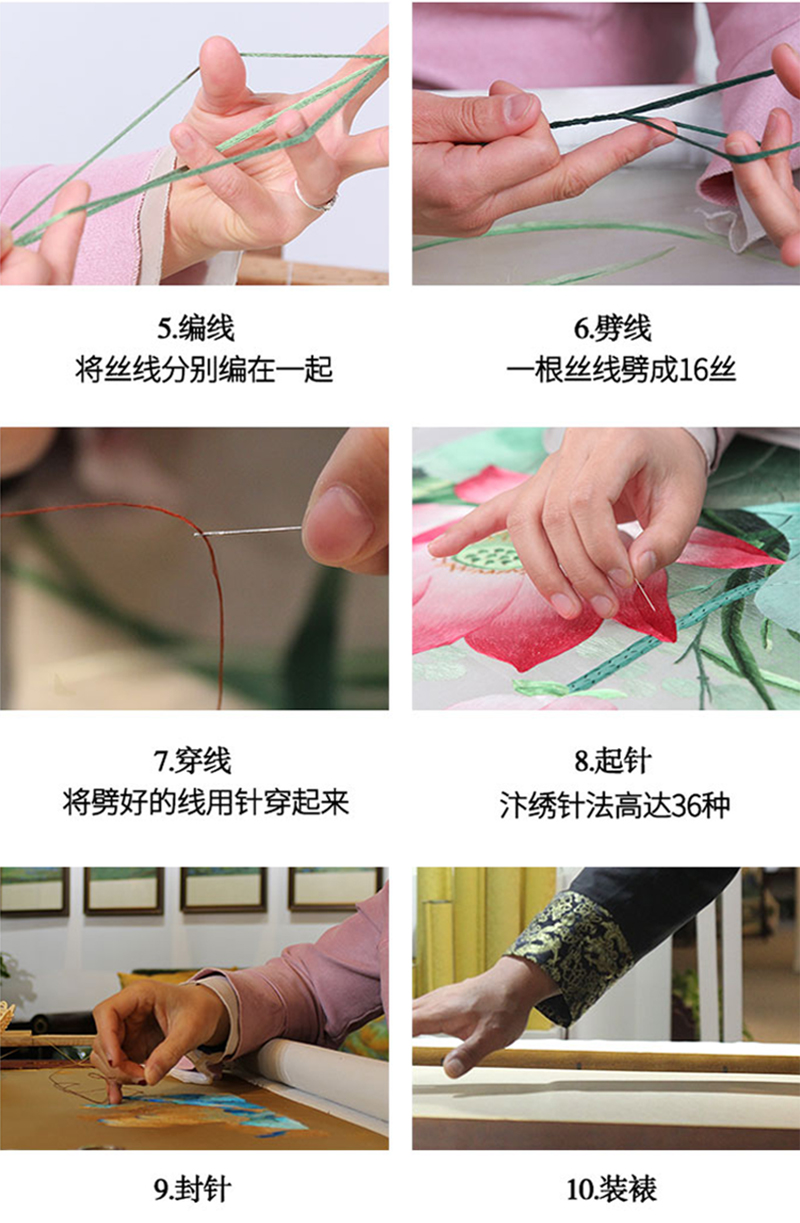 5.编线
将丝线分别编在一起

6.劈线
一根丝线劈成16丝

7.穿线
将劈好的线用针穿起来

8.起针
汴绣针法高达36种

9.封针

10.装裱