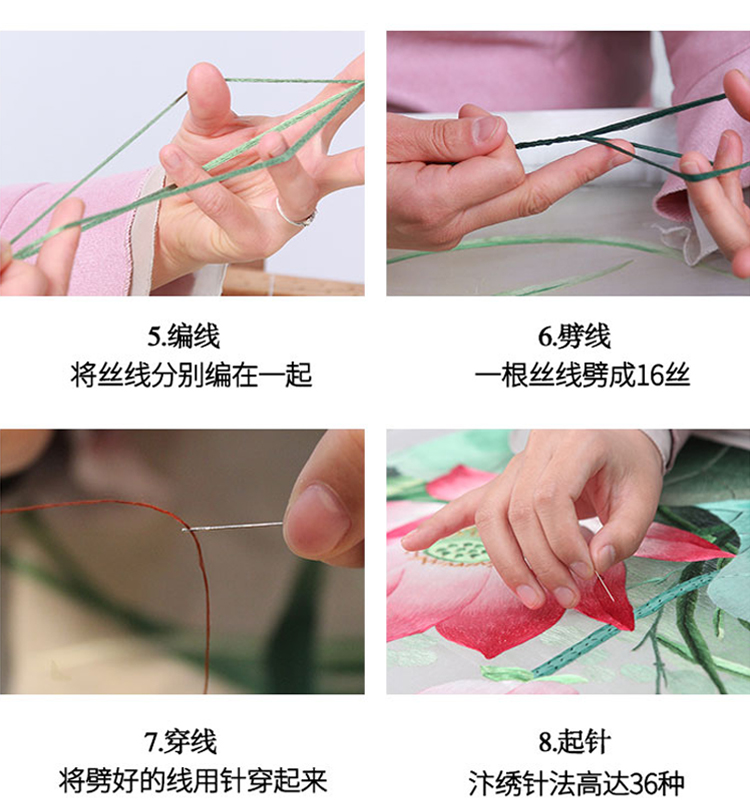 5.编线
将丝线分别编在一起

6.劈线
一根丝线劈成16丝

7.穿线
将劈好的线用针穿起来

8.起针
汴绣针法高达36种