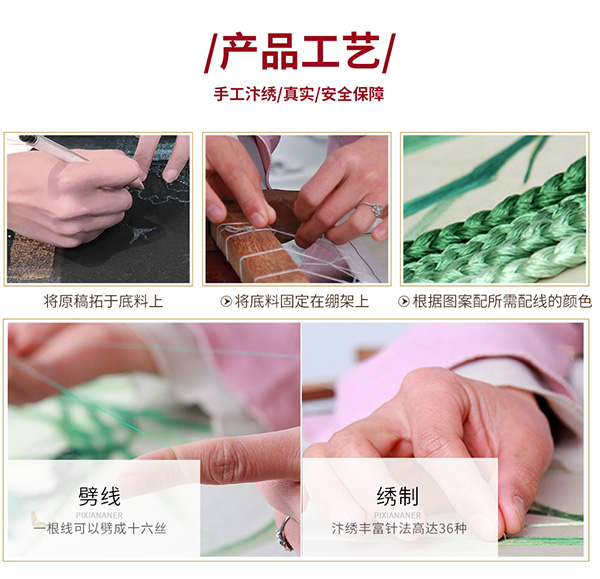 /产品工艺/

手工汴绣/真实/安全保障

将原稿拓于底料上

将底料固定在绷架上

根据图案配所需配线的颜色

劈线

PIXIANANER

一根线可以劈成十六丝

绣制

PIXIANANER

汴绣丰富针法高达36种