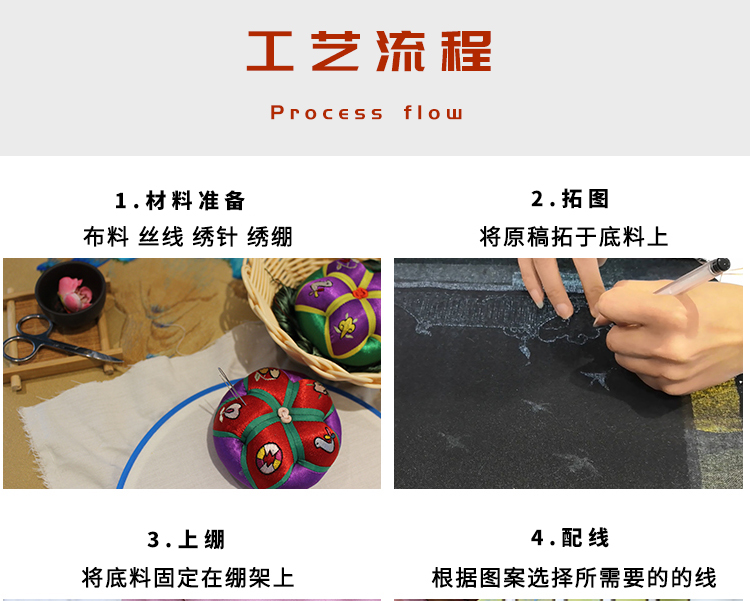 工艺流程

Process flow

1.材料准备

布料 丝线 绣针 绣绷

2.拓图

将原稿拓于底料上

3.上绷

将底料固定在绷架上

4.配线

根据图案选择所需要的的线